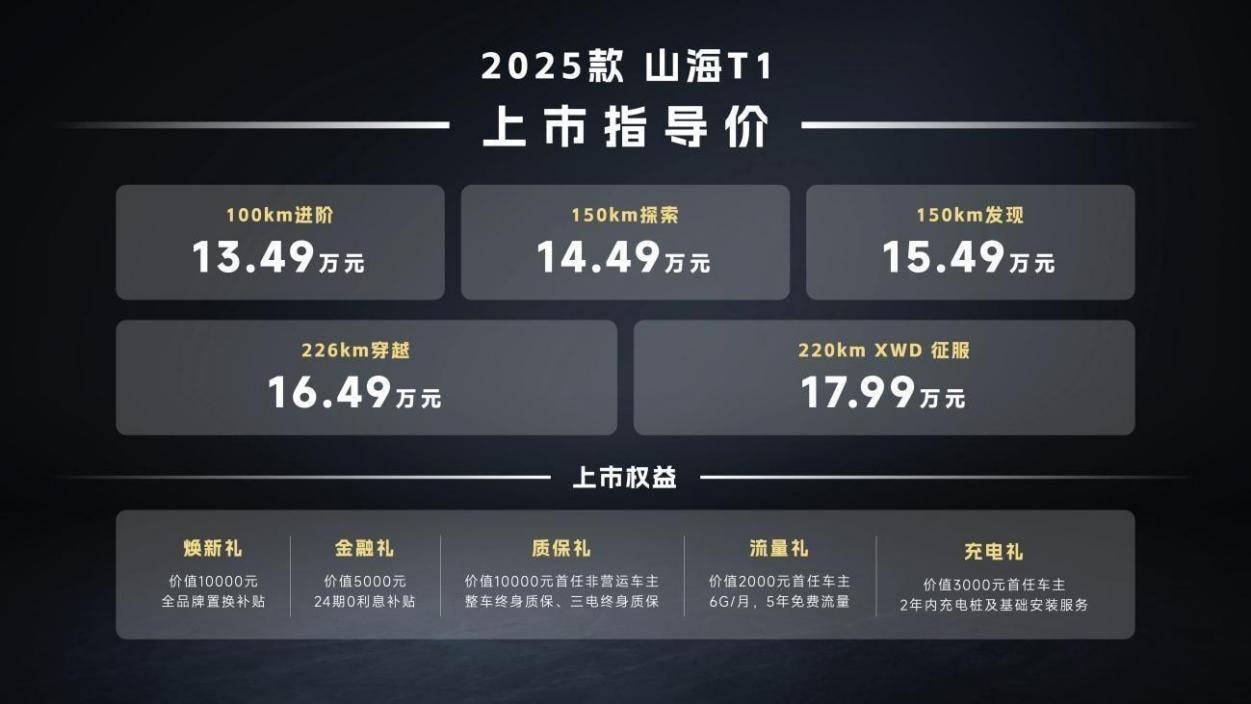 2025款 山海T1

上市指导价

100km进阶
13.49万元

150km探索
14.49万元

150km发现
15.49万元

226km穿越
16.49万元

220km XWD 征服
17.99万元

上市权益

焕新礼
价值10000元
全品牌置换补贴

金融礼
价值5000元
24期0利息补贴

质保礼
价值10000元首任非营运车主
整车终身质保、三电终身质保

流量礼
价值2000元首任车主
6G/月，5年免费流量

充电礼
价值3000元首任车主
2年内充电桩及基础安装服务