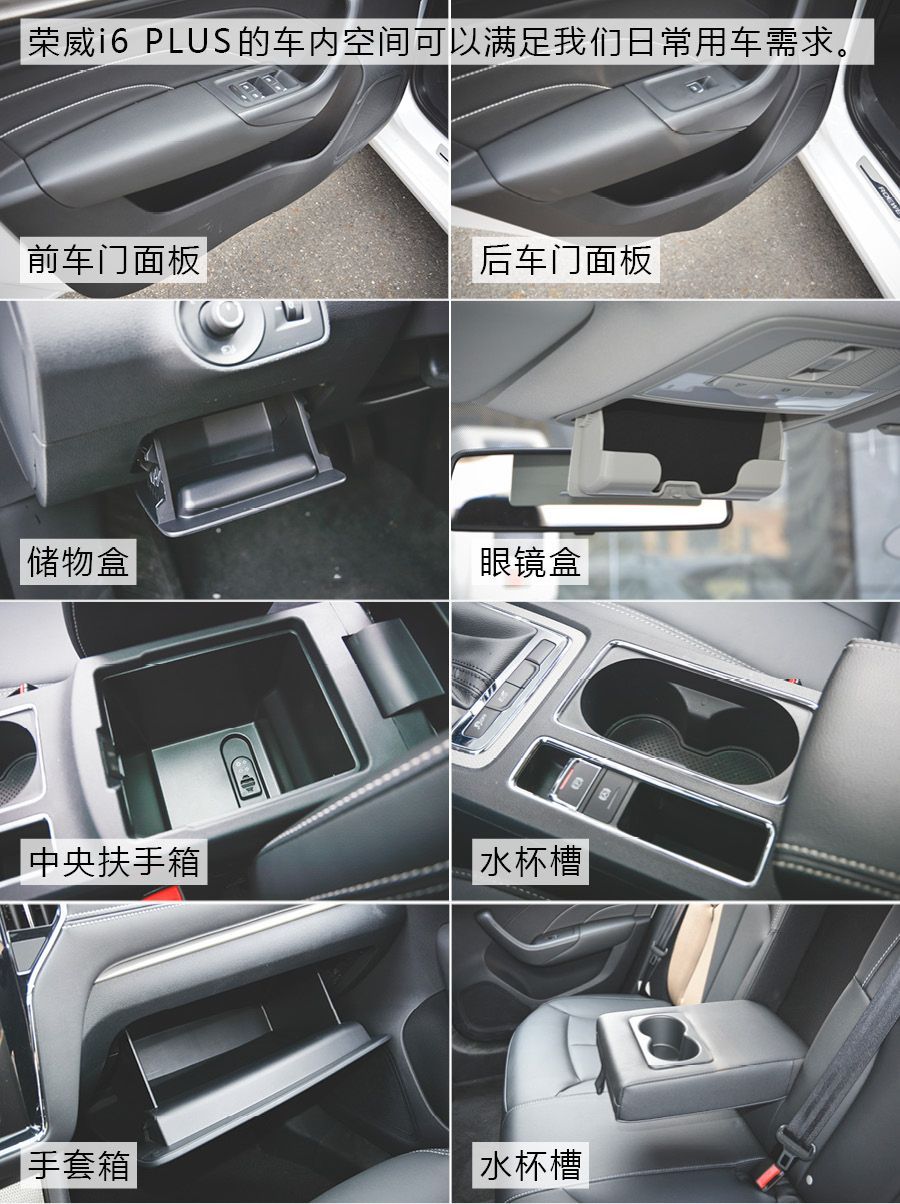 荣威i6 PLUS的车内空间可以满足我们日常用车需求。

前车门面板

后车门面板

储物盒

眼镜盒

中央扶手箱

水杯槽

手套箱

水杯槽